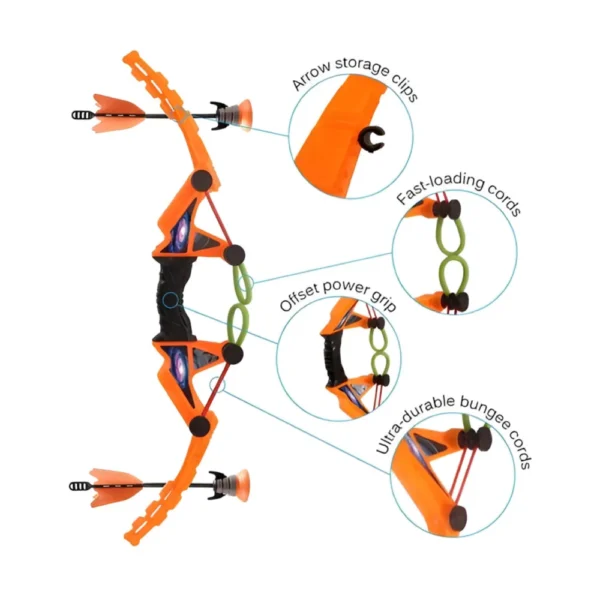 Arrow storage clips

Fast-loading cords

Offset power grip

Ultra-durable bungee cords